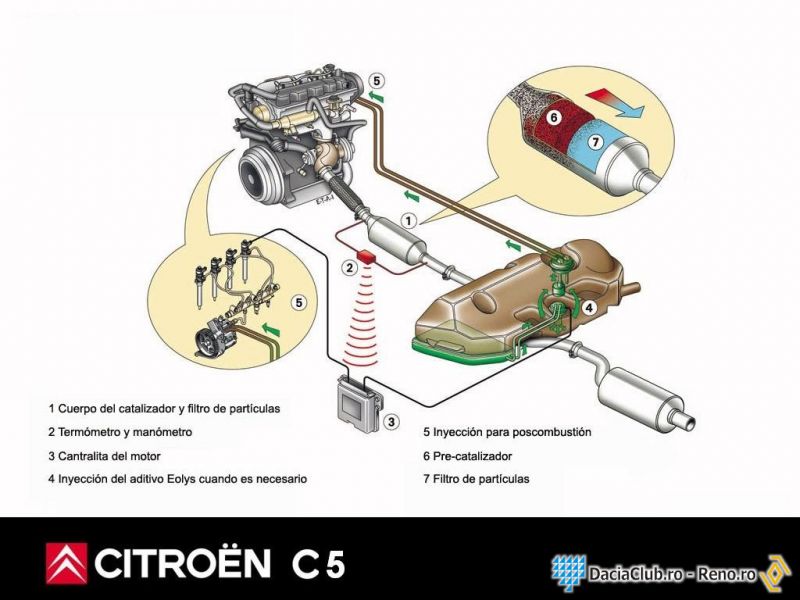 5

6

7

1

2

5

4

3

1 Cuerpo del catalizador y filtro de partículas
2 Termómetro y manómetro
3 Cantralita del motor
4 Inyección del aditivo Eolys cuando es necesario

5 Inyección para poscombustión
6 Pre-catalizador
7 Filtro de partículas

CITROËN C5

DaciaClub.ro - Reno.ro